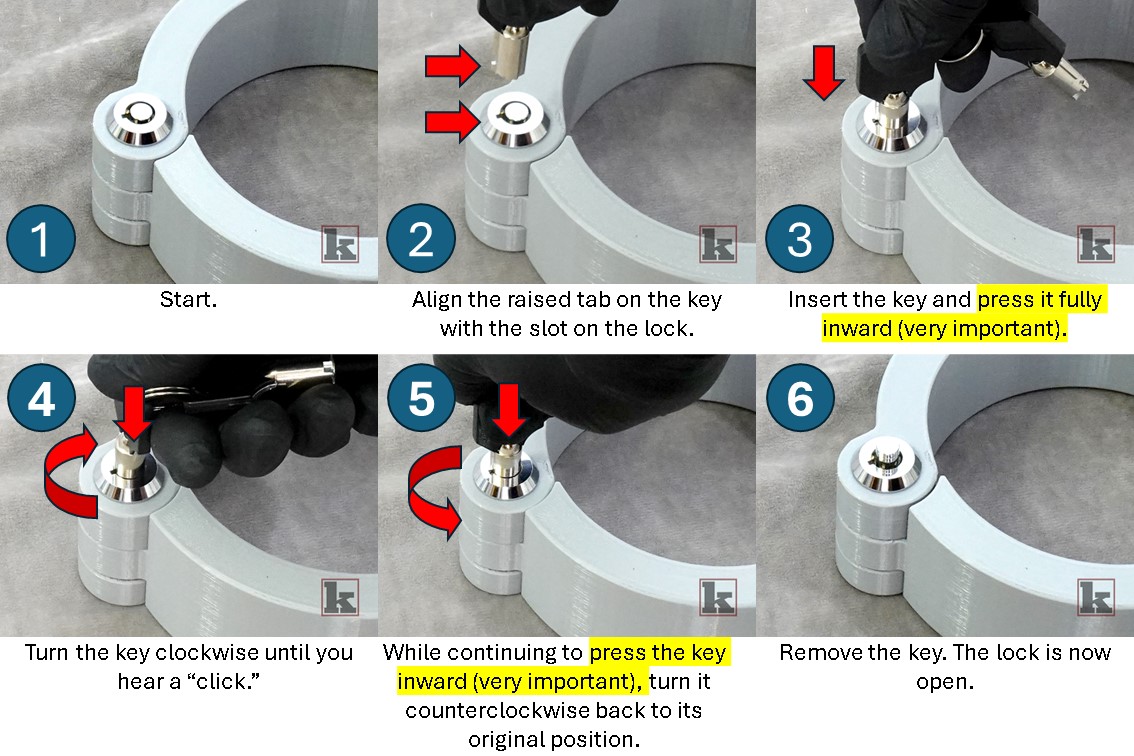 1

k

Start.

2

k

Align the raised tab on the key with the slot on the lock.

3

k

Insert the key and press it fully inward (very important).

4

k

Turn the key clockwise until you hear a “click.”

5

k

While continuing to press the key inward (very important), turn it counterclockwise back to its original position.

6

k

Remove the key. The lock is now open.